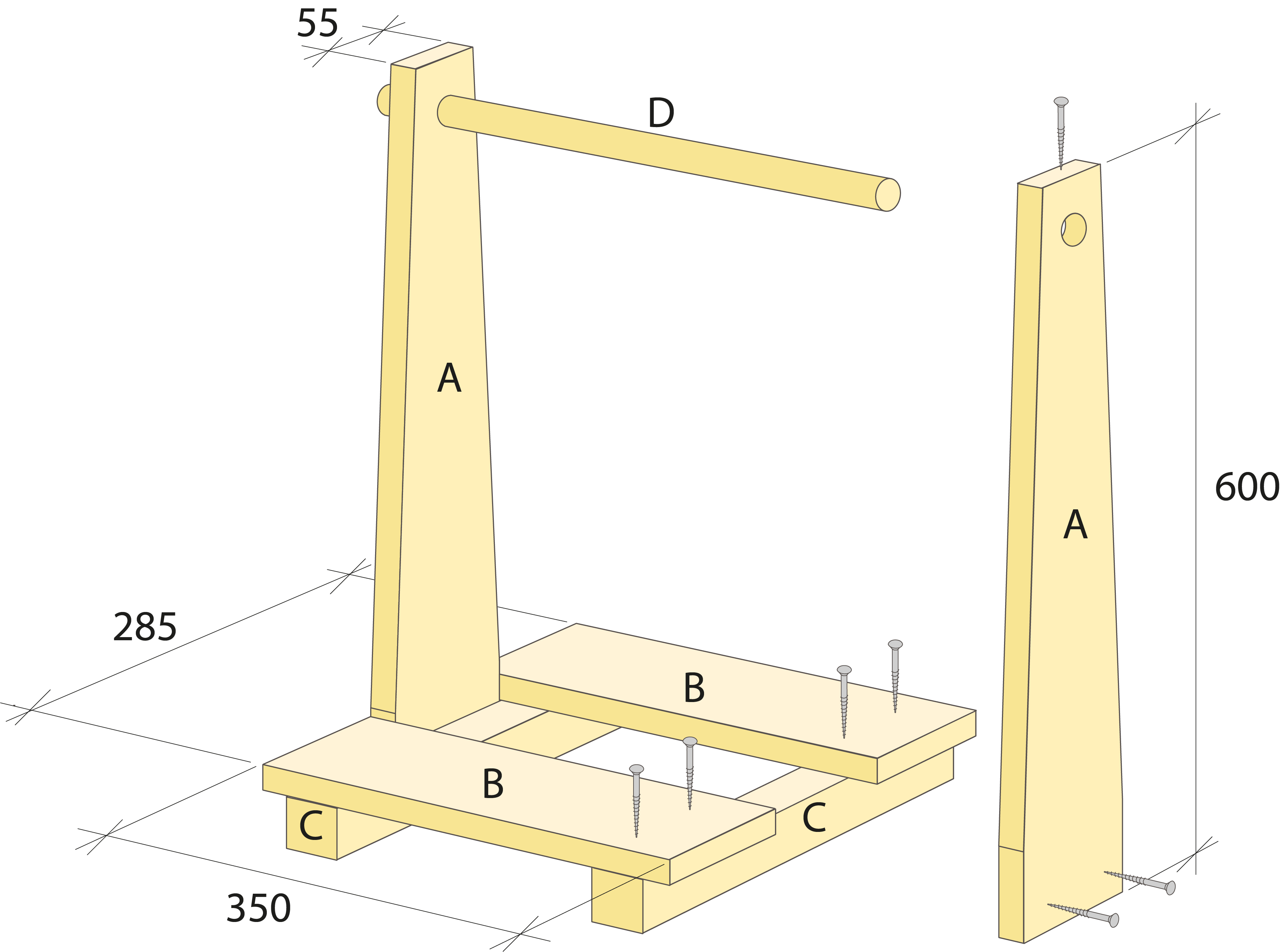 55

D

A

600

A

285

B

B

C

C

350